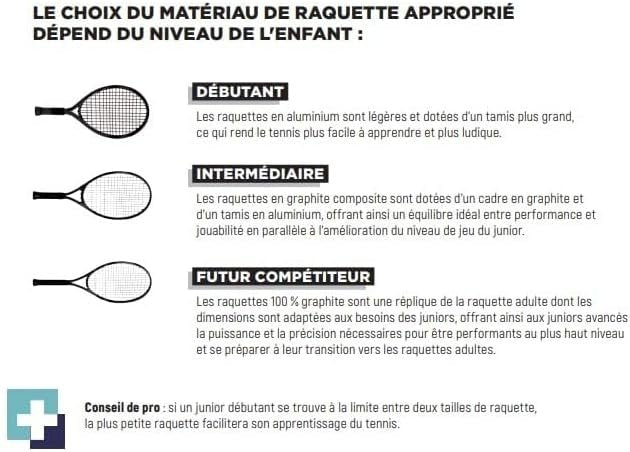 LE CHOIX DU MATÉRIAU DE RAQUETTE APPROPRIÉ DÉPEND DU NIVEAU DE L'ENFANT :

DÉBUTANT

Les raquettes en aluminium sont légères et dotées d'un tamis plus grand, ce qui rend le tennis plus facile à apprendre et plus ludique.

INTERMÉDIAIRE

Les raquettes en graphite composite sont dotées d'un cadre en graphite et d'un tamis en aluminium, offrant ainsi un équilibre idéal entre performance et jouabilité en parallèle à l'amélioration du niveau de jeu du junior.

FUTUR COMPÉTITEUR

Les raquettes 100 % graphite sont une réplique de la raquette adulte dont les dimensions sont adaptées aux besoins des juniors, offrant ainsi aux juniors avancés la puissance et la précision nécessaires pour être performants au plus haut niveau et se préparer à leur transition vers les raquettes adultes.

Conseil de pro : si un junior débutant se trouve à la limite entre deux tailles de raquette, la plus petite raquette facilitera son apprentissage du tennis.